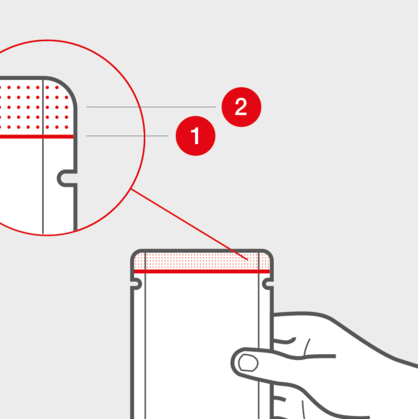 2
1